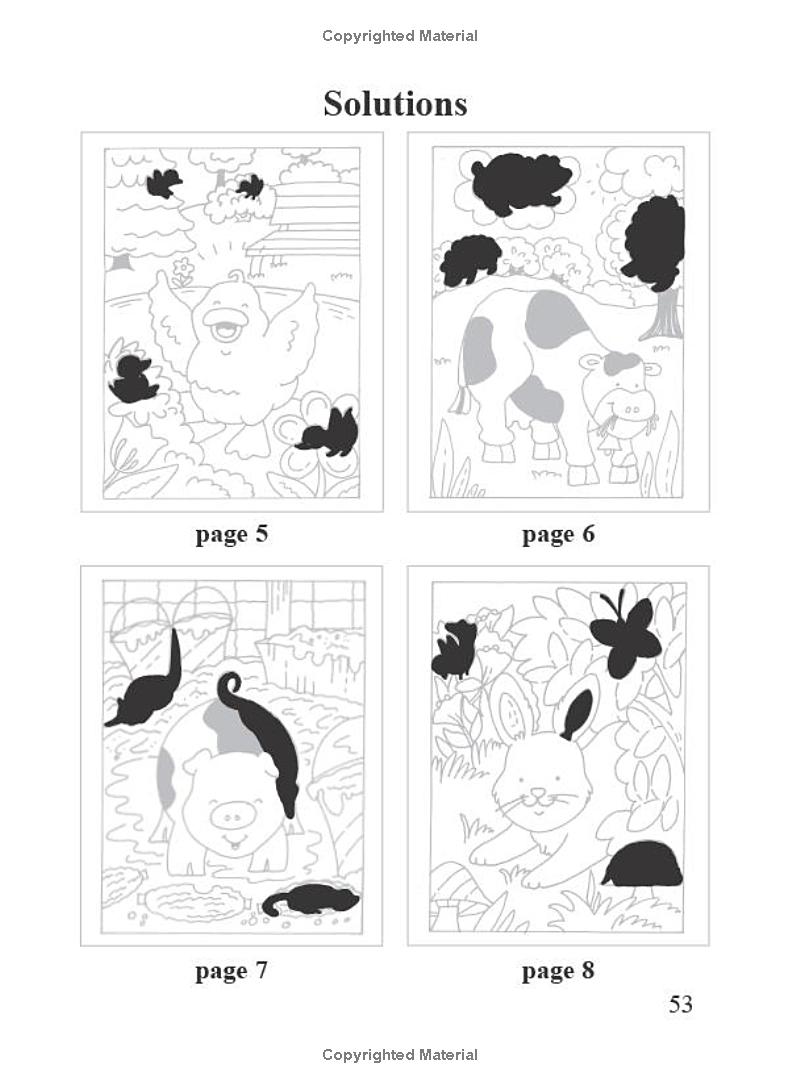 Copyrighted Material

Solutions

page 5

page 6

page 7

page 8

53

Copyrighted Material