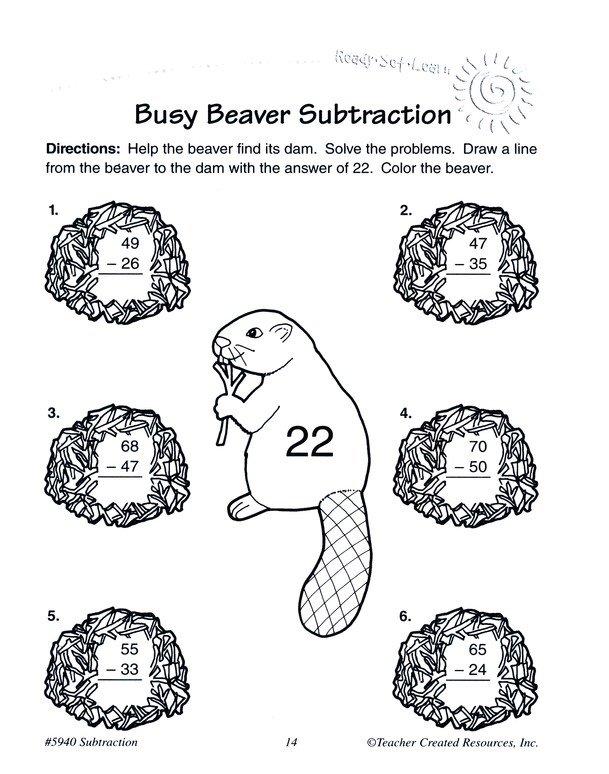 Ready·Set·Learn

Busy Beaver Subtraction

Directions: Help the beaver find its dam. Solve the problems. Draw a line from the beaver to the dam with the answer of 22. Color the beaver.

1.
$\begin{array}{r} 49 \\ -\ 26 \\ \hline \end{array}$

2.
$\begin{array}{r} 47 \\ -\ 35 \\ \hline \end{array}$

22

3.
$\begin{array}{r} 68 \\ -\ 47 \\ \hline \end{array}$

4.
$\begin{array}{r} 70 \\ -\ 50 \\ \hline \end{array}$

5.
$\begin{array}{r} 55 \\ -\ 33 \\ \hline \end{array}$

6.
$\begin{array}{r} 65 \\ -\ 24 \\ \hline \end{array}$

#5940 Subtraction 14 ©Teacher Created Resources, Inc.