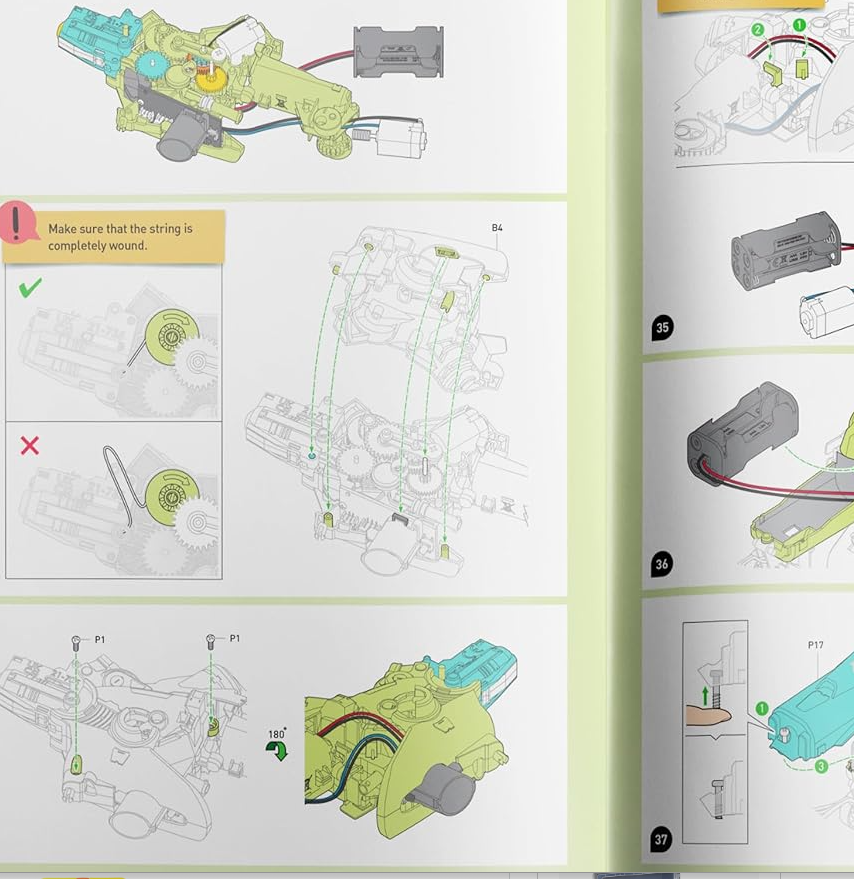 Make sure that the string is completely wound.

B4

P1

P1

180°

2
1

35

36

P17

1

3

37